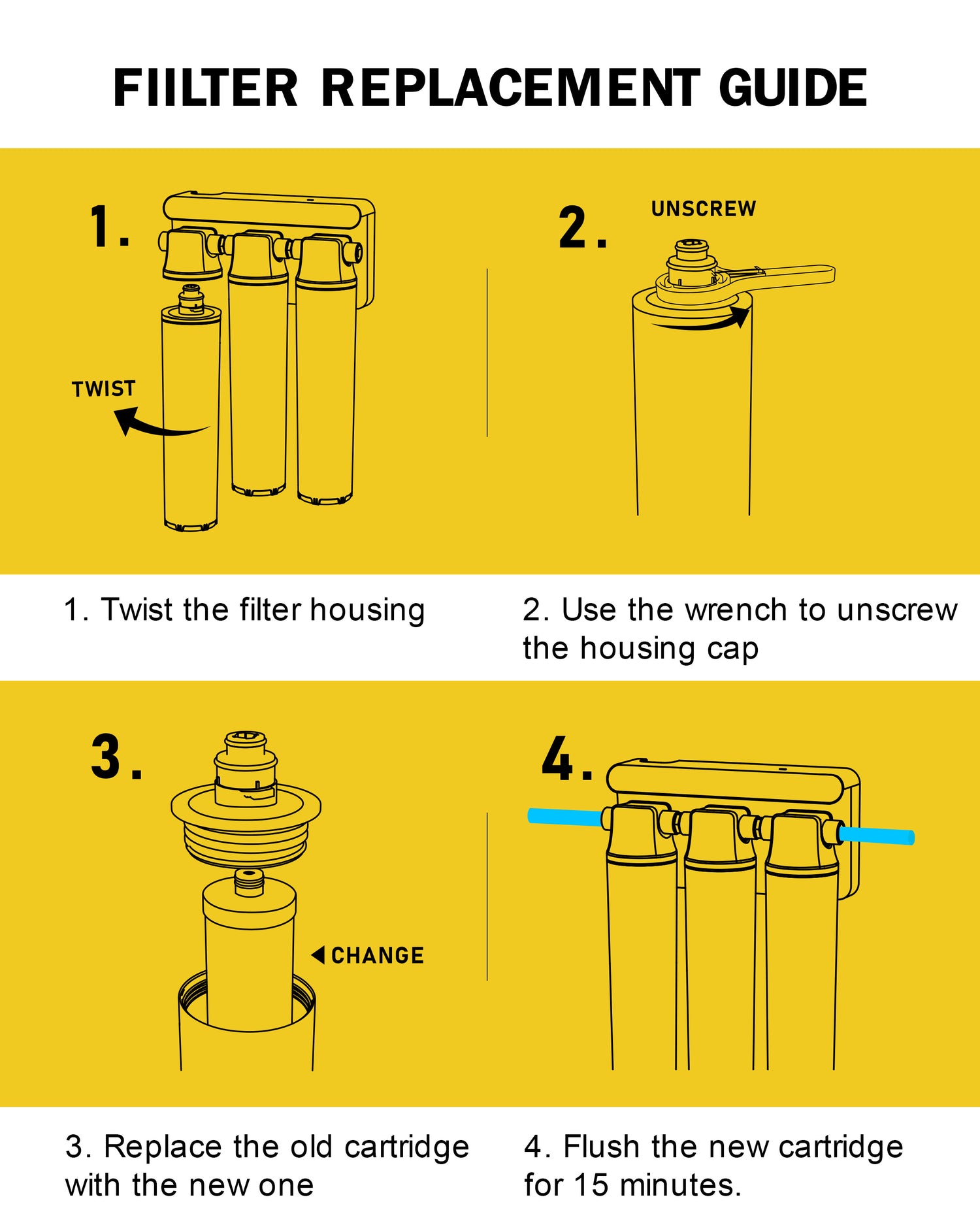 FIILTER REPLACEMENT GUIDE

1.

TWIST

2.

UNSCREW

1. Twist the filter housing

2. Use the wrench to unscrew the housing cap

3.

CHANGE

4.

3. Replace the old cartridge with the new one

4. Flush the new cartridge for 15 minutes.