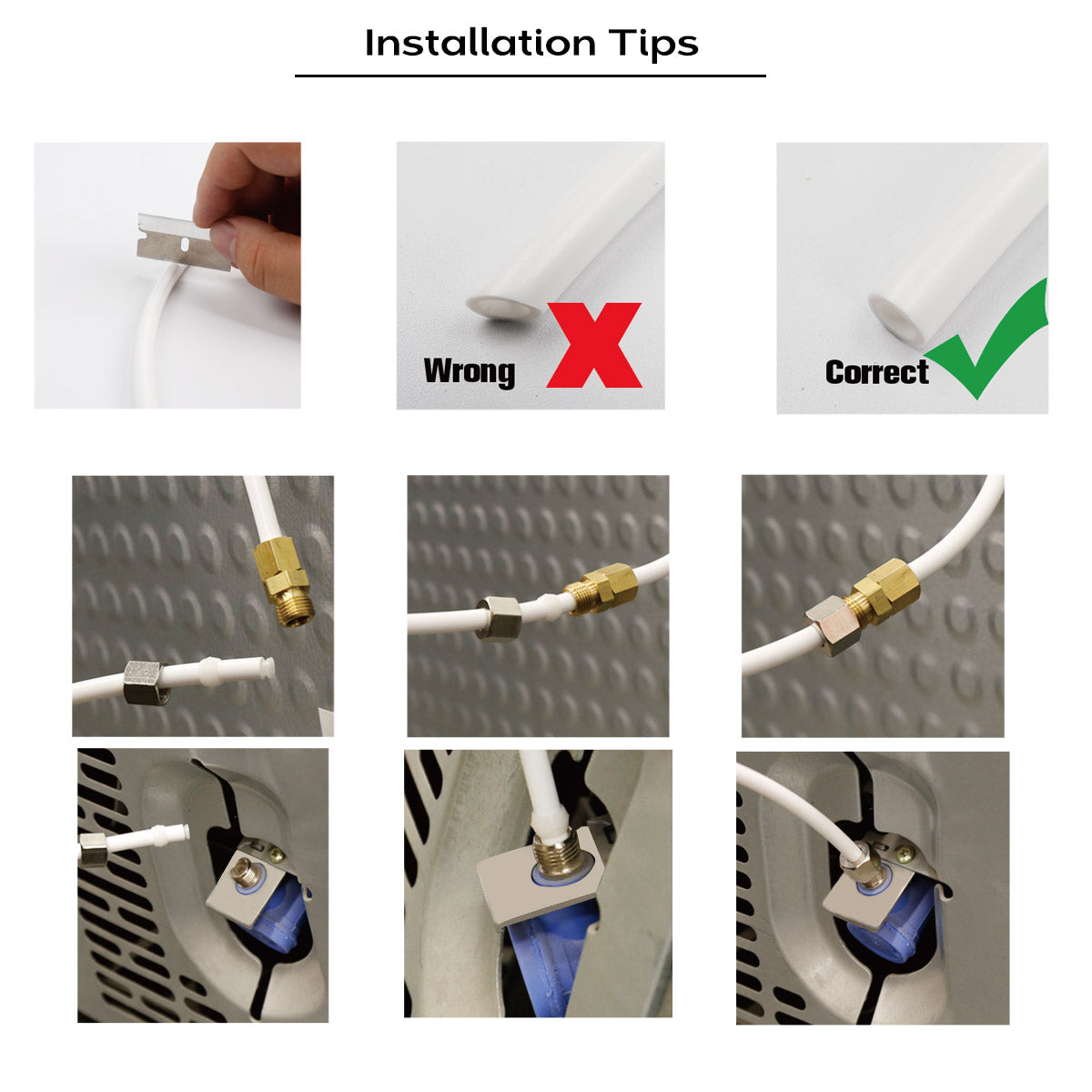 Installation Tips

Wrong

Correct