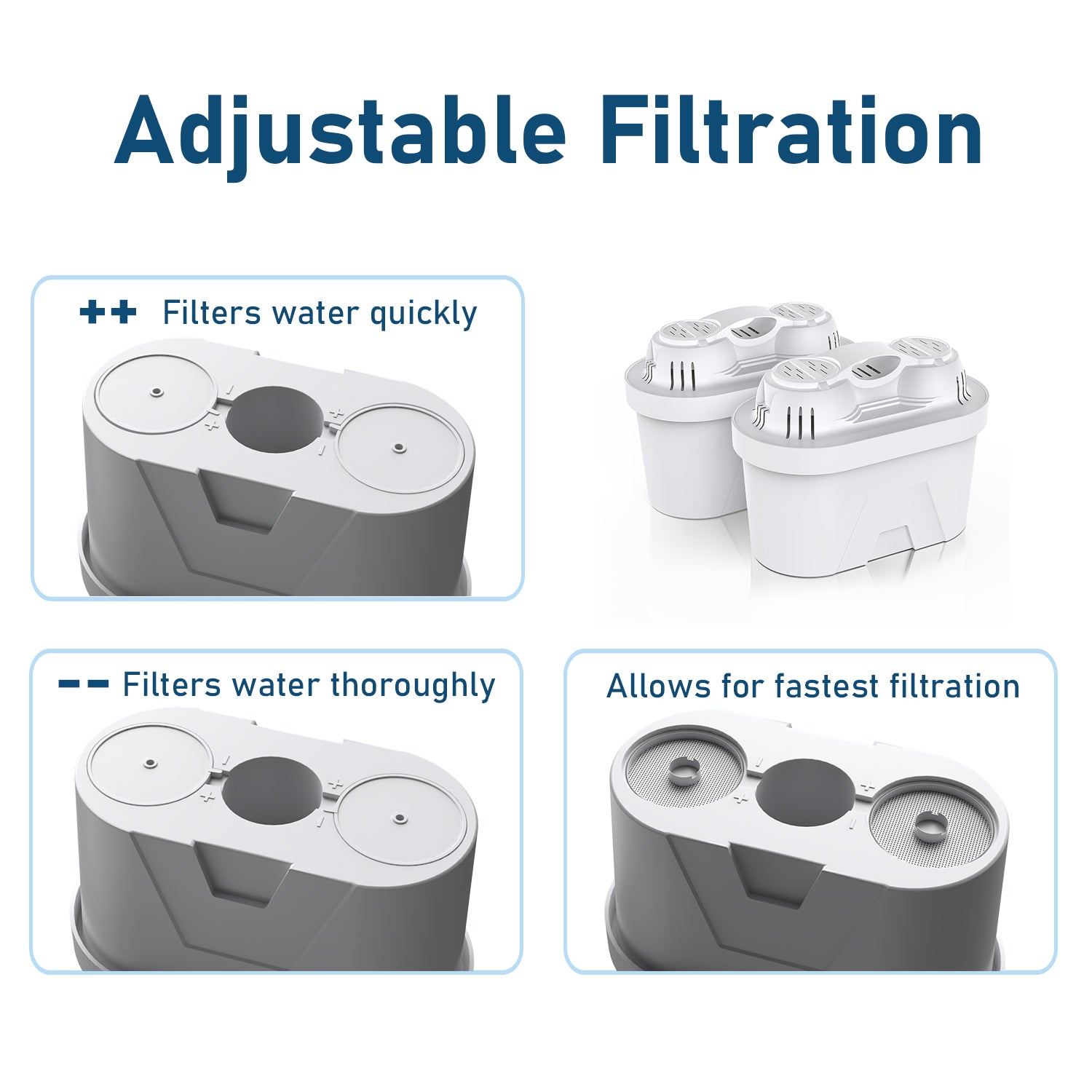 Adjustable Filtration

++ Filters water quickly

-- Filters water thoroughly

Allows for fastest filtration