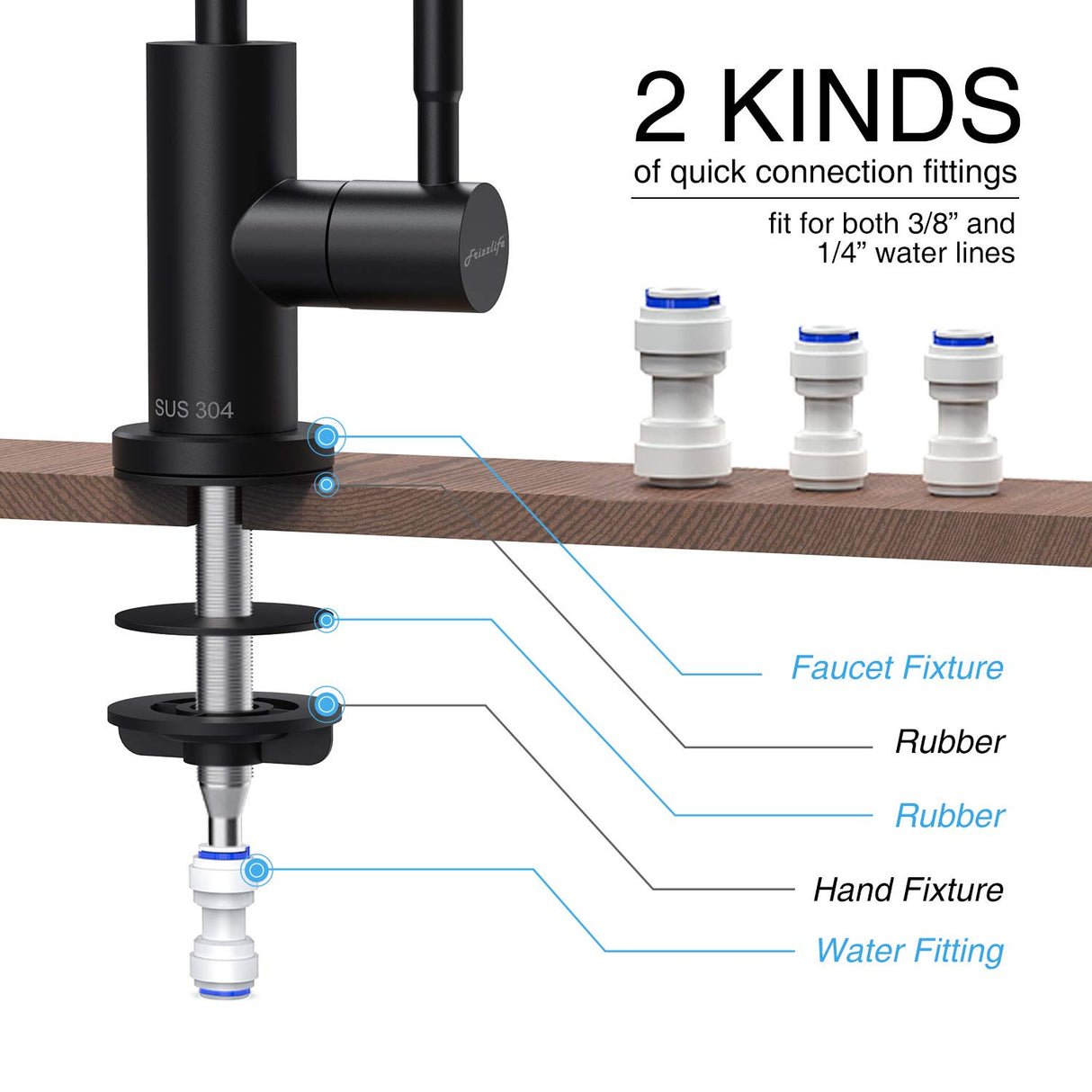 2 KINDS
of quick connection fittings

fit for both 3/8” and 1/4” water lines

Frizzlife

SUS 304

Faucet Fixture

Rubber

Rubber

Hand Fixture

Water Fitting