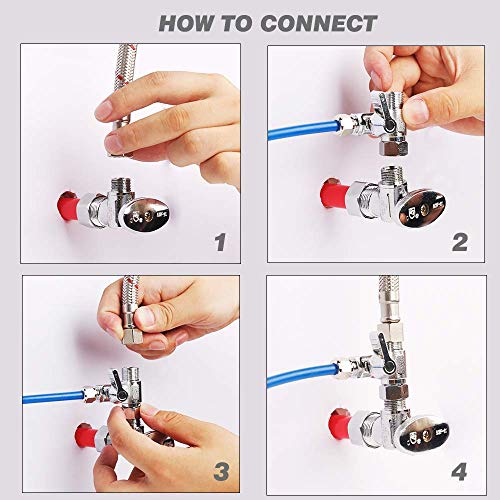 HOW TO CONNECT

1

2

3

4