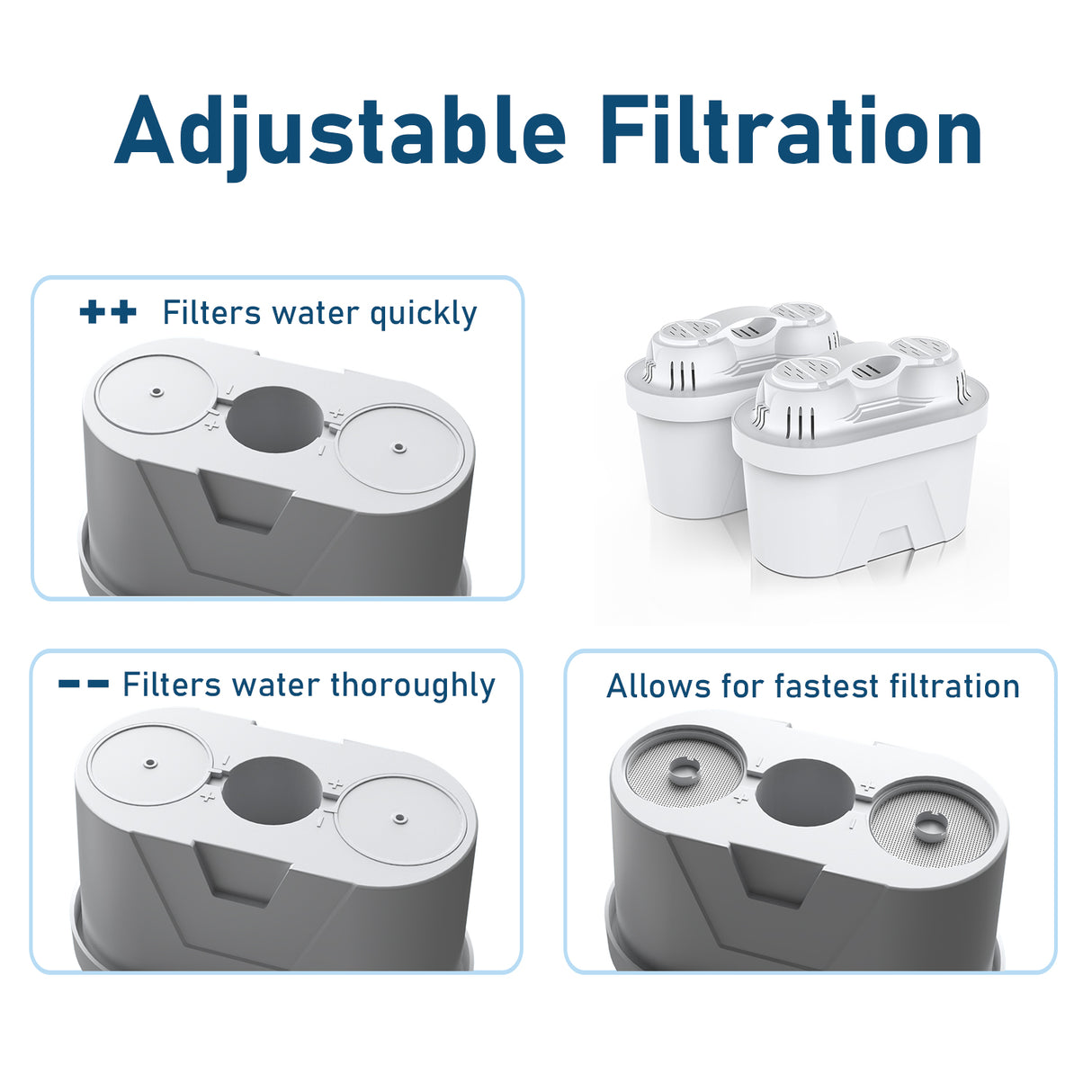 Adjustable Filtration

++ Filters water quickly

-- Filters water thoroughly

Allows for fastest filtration